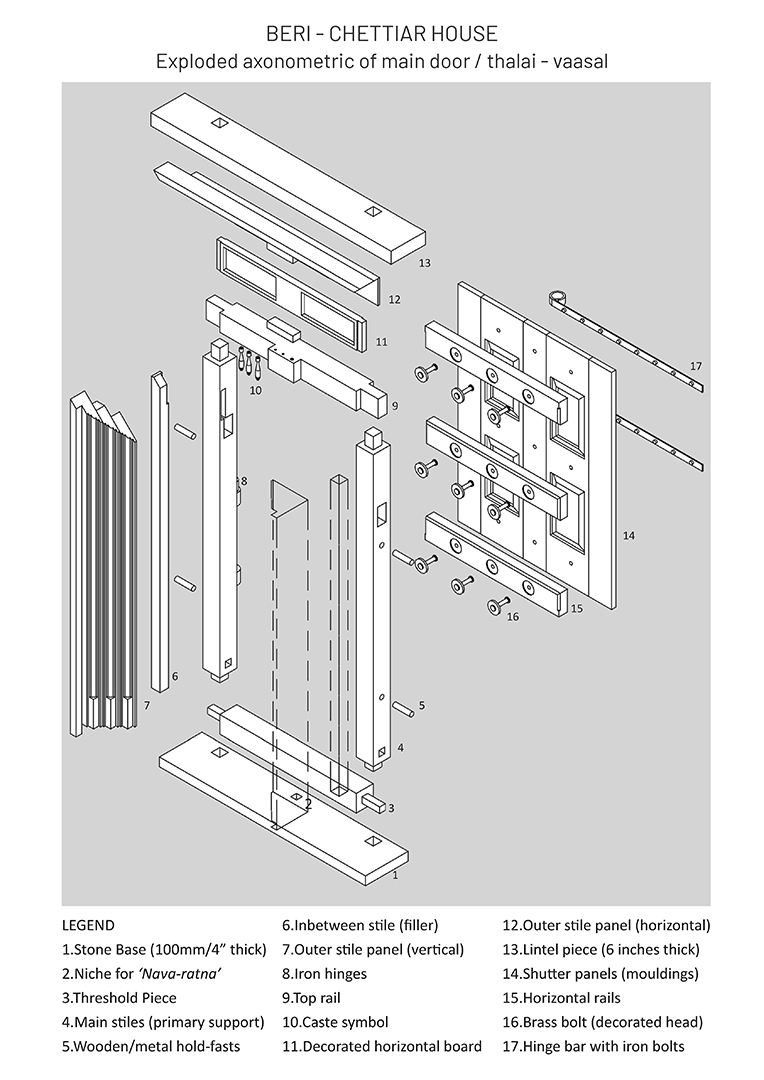 BERI - CHETTIAR HOUSE
Exploded axonometric of main door / thalai - vaasal

13
12
11
10
9
17
8
14
15
16
6
7
5
4
3
2
1

LEGEND
1.Stone Base (100mm/4" thick)
2.Niche for 'Nava-ratna'
3.Threshold Piece
4.Main stiles (primary support)
5.Wooden/metal hold-fasts

6.Inbetween stile (filler)
7.Outer stile panel (vertical)
8.Iron hinges
9.Top rail
10.Caste symbol
11.Decorated horizontal board

12.Outer stile panel (horizontal)
13.Lintel piece (6 inches thick)
14.Shutter panels (mouldings)
15.Horizontal rails
16.Brass bolt (decorated head)
17.Hinge bar with iron bolts