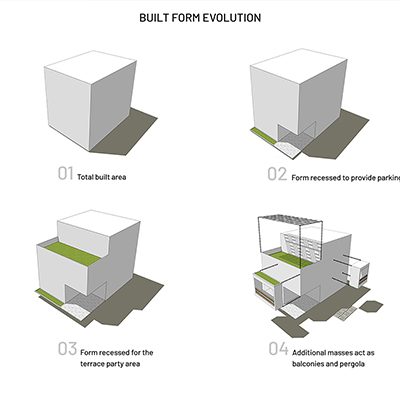 BUILT FORM EVOLUTION

01 Total built area

02 Form recessed to provide parking

03 Form recessed for the terrace party area

04 Additional masses act as balconies and pergola