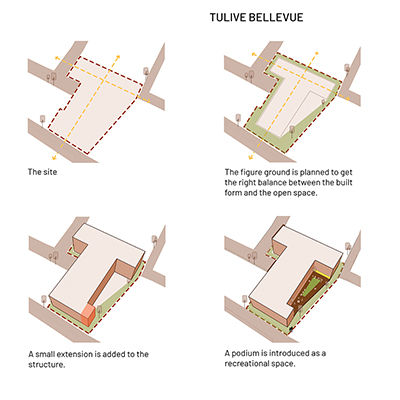 TULIVE BELLEVUE

The site

The figure ground is planned to get the right balance between the built form and the open space.

A small extension is added to the structure.

A podium is introduced as a recreational space.